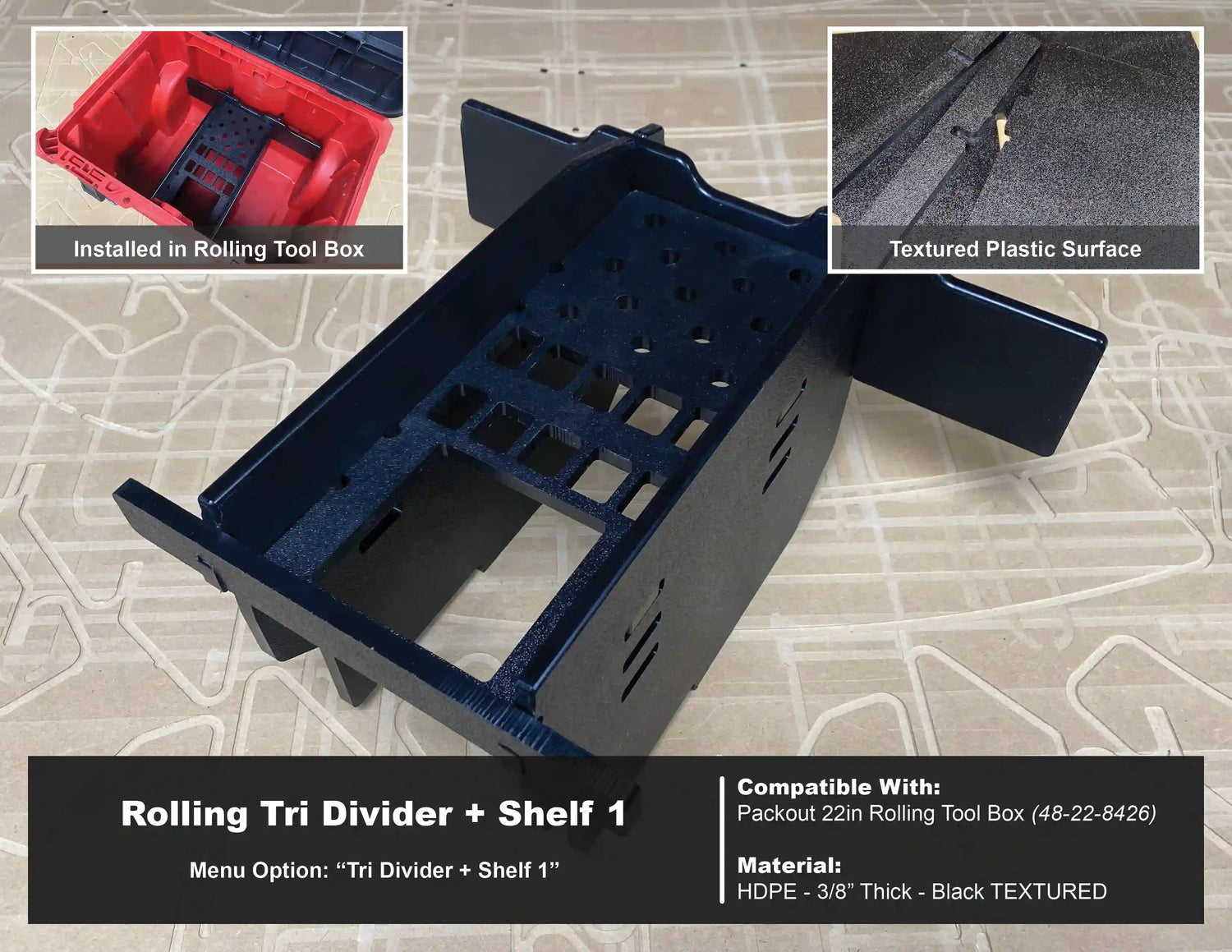 Installed in Rolling Tool Box

Textured Plastic Surface

Rolling Tri Divider + Shelf 1

Menu Option: “Tri Divider + Shelf 1”

Compatible With:
Packout 22in Rolling Tool Box (48-22-8426)

Material:
HDPE - 3/8” Thick - Black TEXTURED