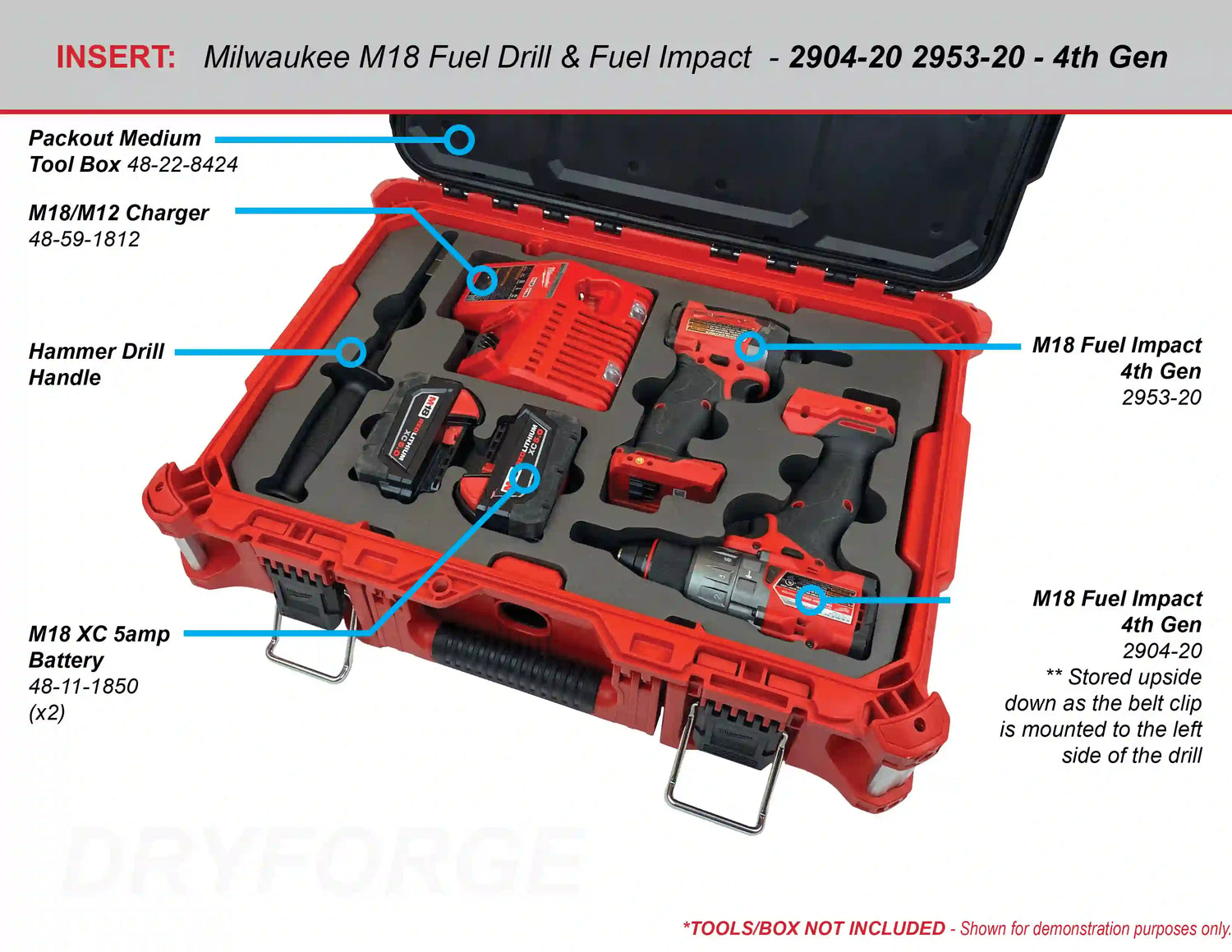 INSERT: Milwaukee M18 Fuel Drill & Fuel Impact - 2904-20 2953-20 - 4th Gen

Packout Medium Tool Box 48-22-8424

M18/M12 Charger 48-59-1812

Hammer Drill Handle

M18 XC 5amp Battery 48-11-1850 (x2)

M18 Fuel Impact 4th Gen 2953-20

M18 Fuel Impact 4th Gen 2904-20 ** Stored upside down as the belt clip is mounted to the left side of the drill

M18 REDLITHIUM XC5.0

M18 REDLITHIUM XC5.0

DRYFORGE

*TOOLS/BOX NOT INCLUDED - Shown for demonstration purposes only.