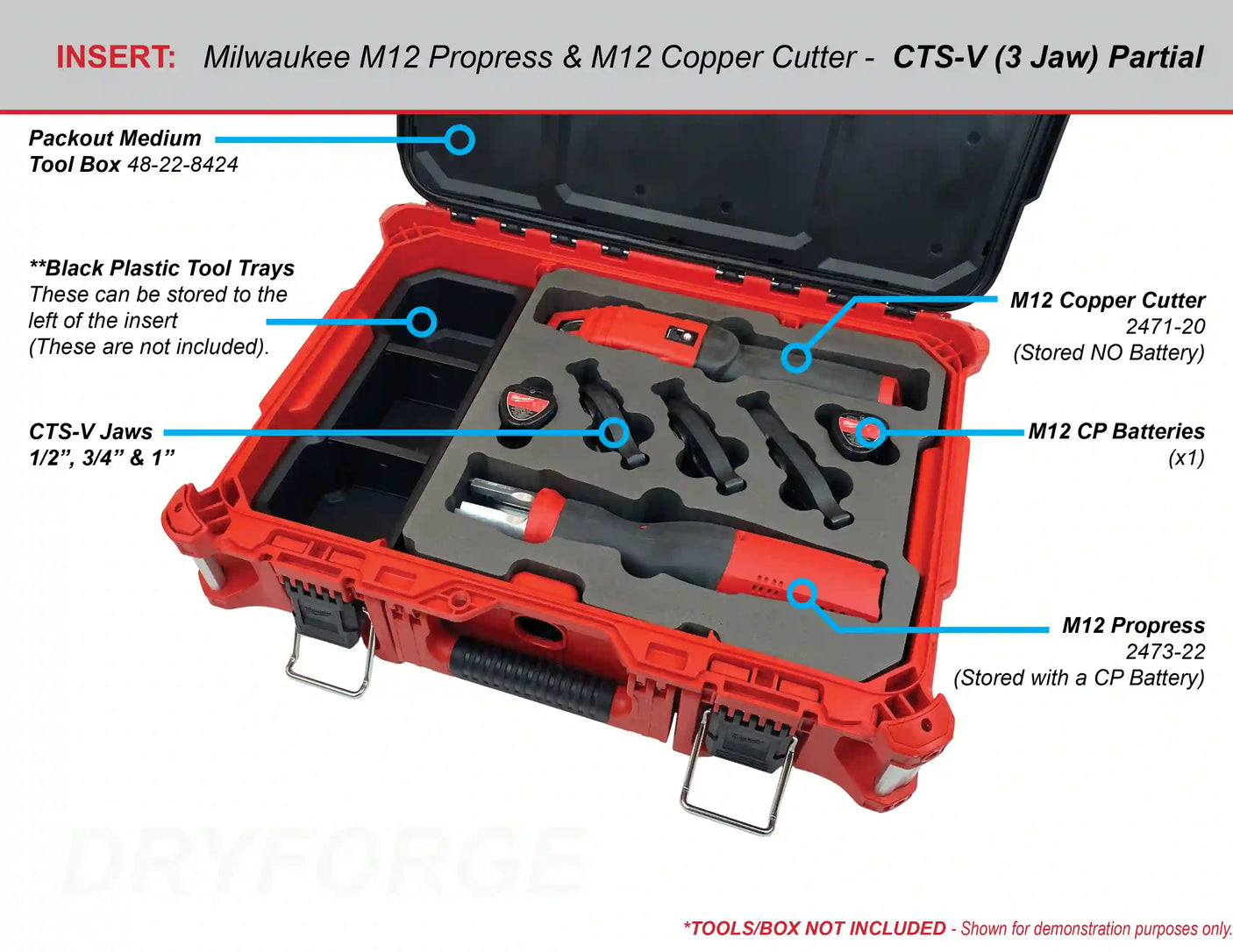 INSERT: Milwaukee M12 Propress & M12 Copper Cutter - CTS-V (3 Jaw) Partial

Packout Medium Tool Box 48-22-8424

**Black Plastic Tool Trays
These can be stored to the left of the insert
(These are not included).

CTS-V Jaws
1/2”, 3/4” & 1”

M12 Copper Cutter
2471-20
(Stored NO Battery)

M12 CP Batteries
(x1)

M12 Propress
2473-22
(Stored with a CP Battery)

DRYFORGE

*TOOLS/BOX NOT INCLUDED - Shown for demonstration purposes only.