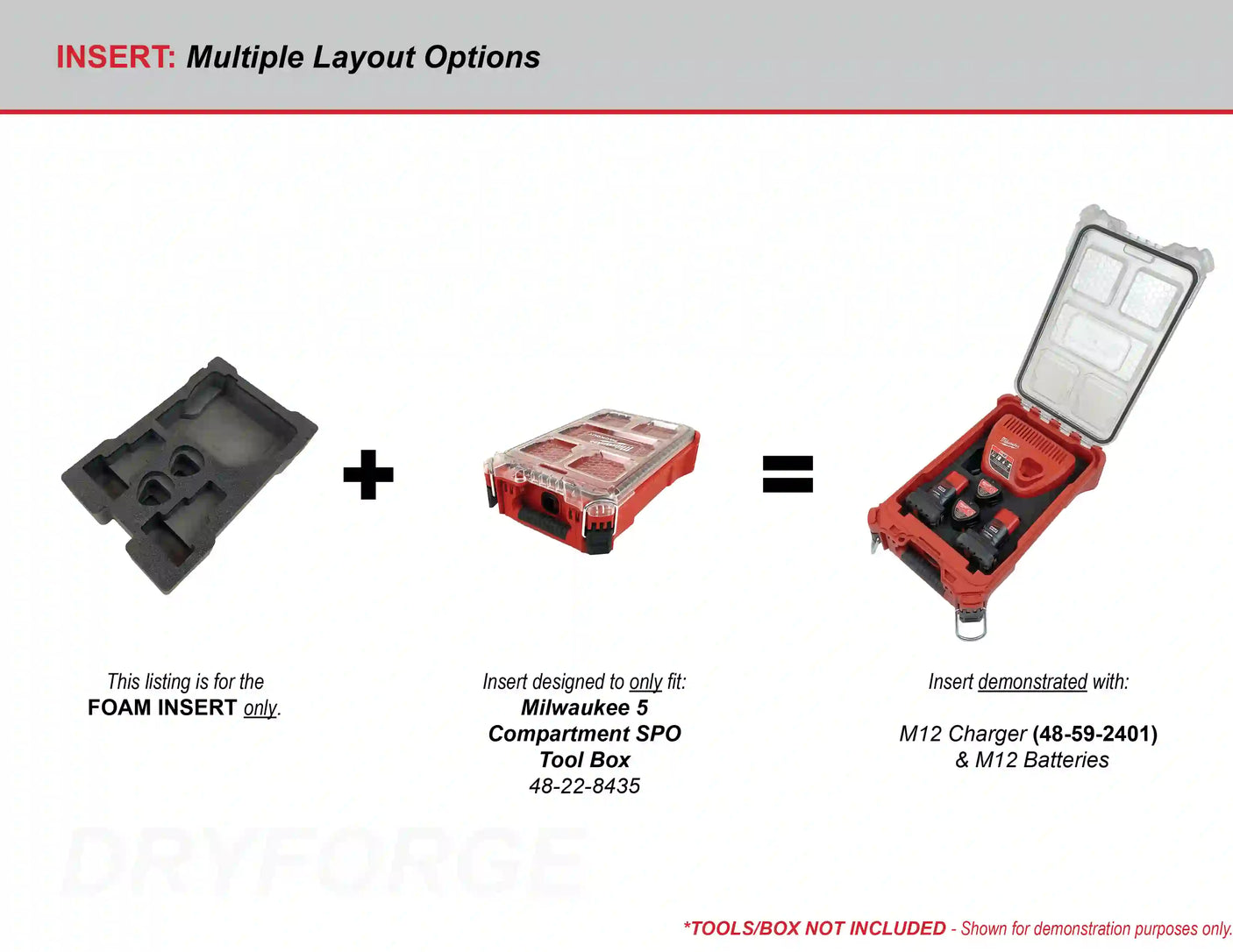 INSERT: Multiple Layout Options

This listing is for the
FOAM INSERT only.

Insert designed to only fit:
Milwaukee 5
Compartment SPO
Tool Box
48-22-8435

Insert demonstrated with:

M12 Charger (48-59-2401)
& M12 Batteries

DRYFORGE

*TOOLS/BOX NOT INCLUDED - Shown for demonstration purposes only.