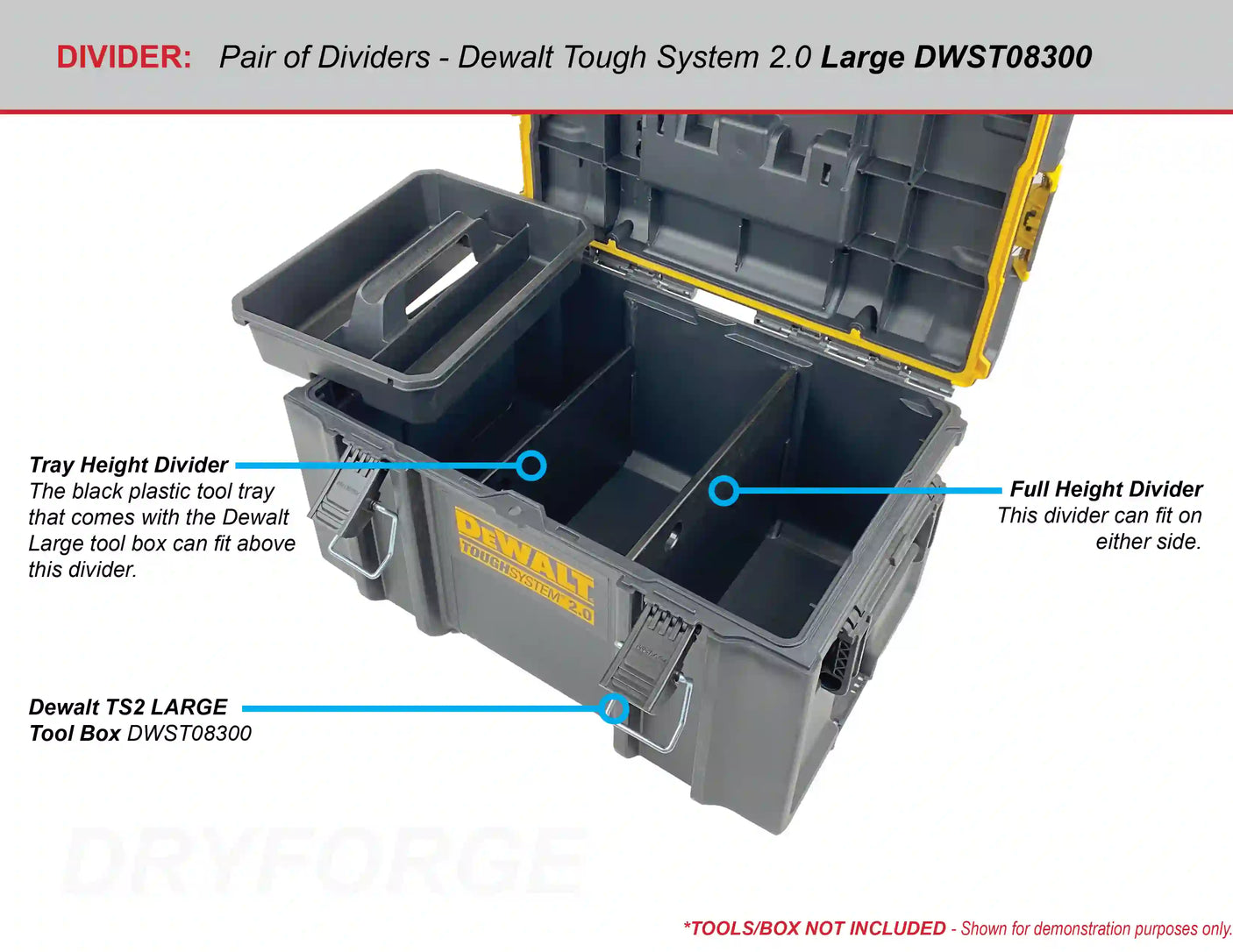 DIVIDER: Pair of Dividers - Dewalt Tough System 2.0 Large DWST08300

Tray Height Divider
The black plastic tool tray that comes with the Dewalt Large tool box can fit above this divider.

Full Height Divider
This divider can fit on either side.

DEWALT
TOUGHSYSTEM 2.0

Dewalt TS2 LARGE Tool Box DWST08300

DRYFORGE

*TOOLS/BOX NOT INCLUDED - Shown for demonstration purposes only.